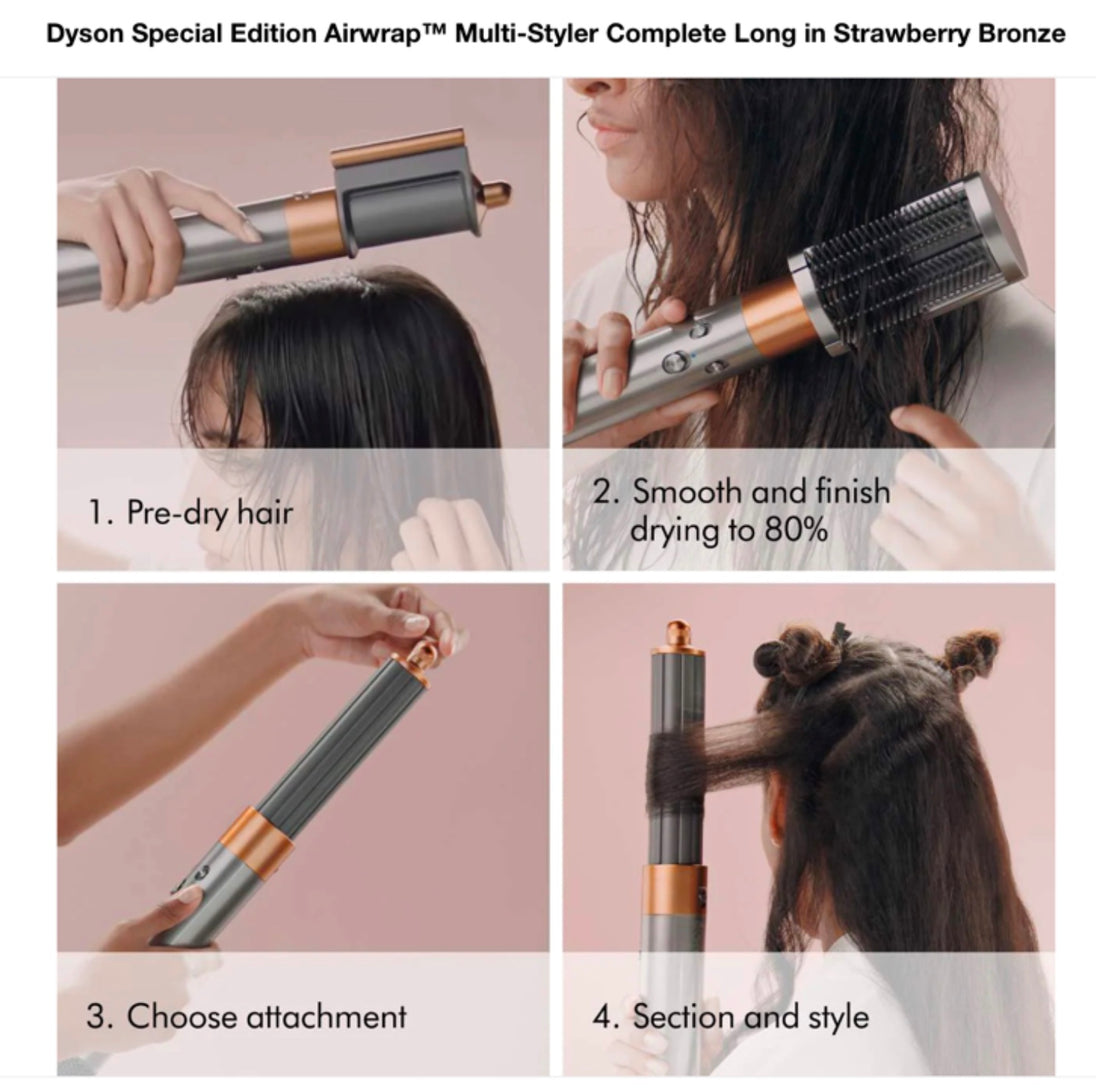 Dyson Special Edition Airwrap™ Multi-Styler Complete Long in Strawberry Bronze

1. Pre-dry hair

2. Smooth and finish drying to 80%

3. Choose attachment

4. Section and style