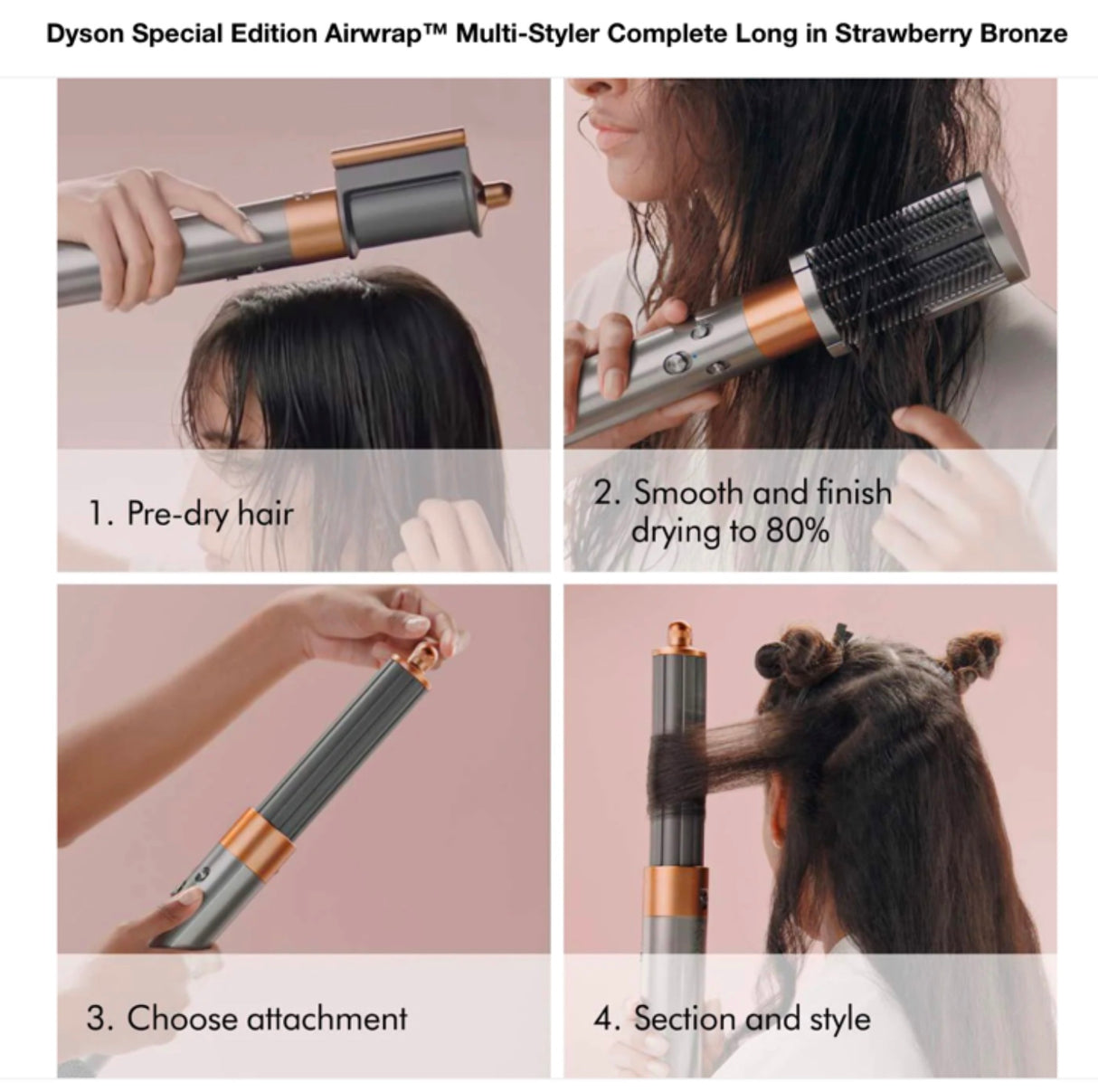 Dyson Special Edition Airwrap™ Multi-Styler Complete Long in Strawberry Bronze

1. Pre-dry hair

2. Smooth and finish drying to 80%

3. Choose attachment

4. Section and style